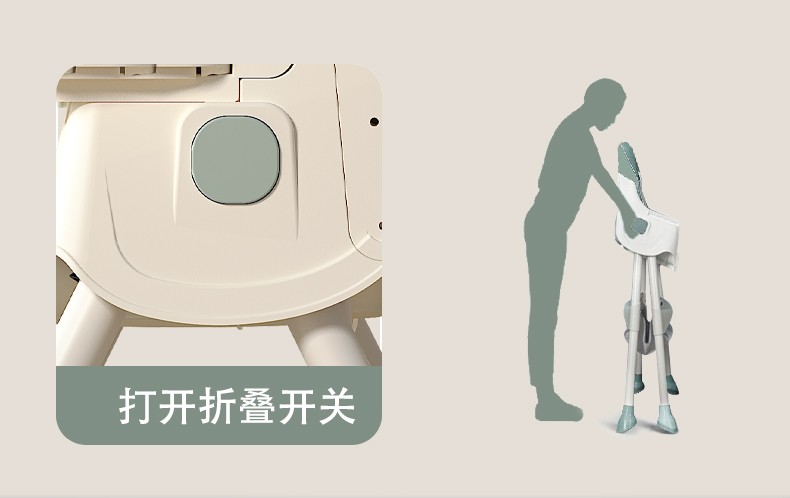 打开折叠开关